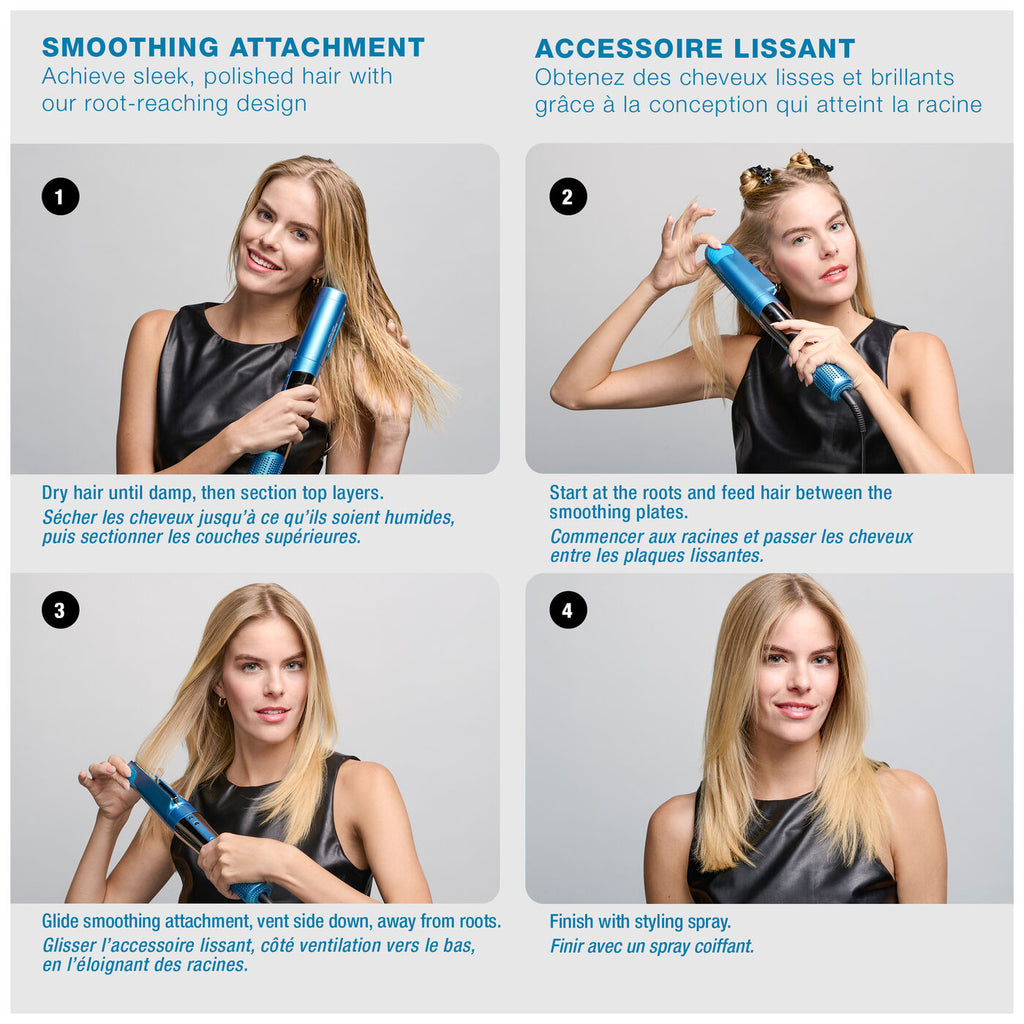 SMOOTHING ATTACHMENT
Achieve sleek, polished hair with our root-reaching design

ACCESSOIRE LISSANT
Obtenez des cheveux lisses et brillants grâce à la conception qui atteint la racine

1

Dry hair until damp, then section top layers.
Sécher les cheveux jusqu'à ce qu'ils soient humides, puis sectionner les couches supérieures.

2

Start at the roots and feed hair between the smoothing plates.
Commencer aux racines et passer les cheveux entre les plaques lissantes.

3

Glide smoothing attachment, vent side down, away from roots.
Glisser l'accessoire lissant, côté ventilation vers le bas, en l'éloignant des racines.

4

Finish with styling spray.
Finir avec un spray coiffant.