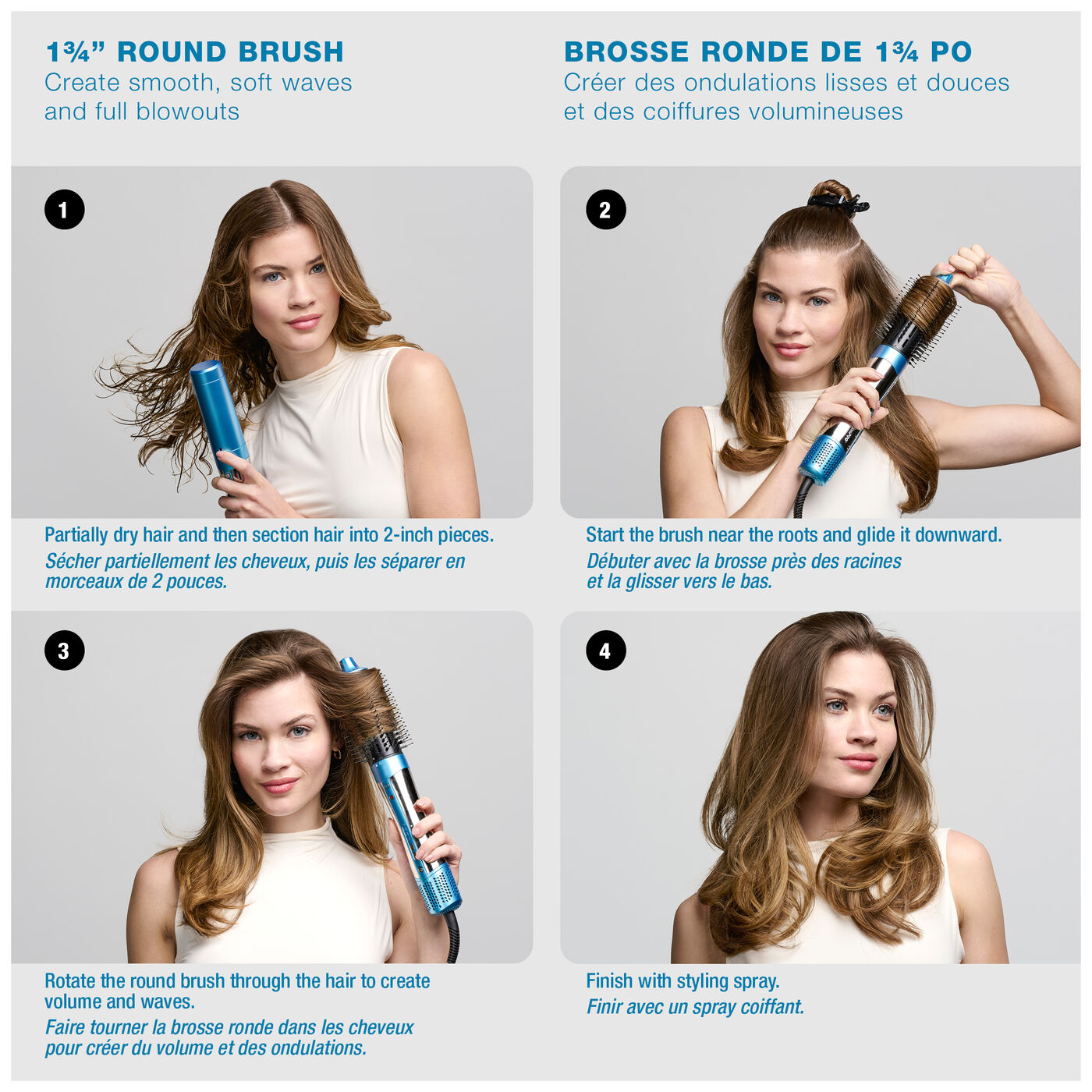 1¾” ROUND BRUSH
Create smooth, soft waves and full blowouts

BROSSE RONDE DE 1¾ PO
Créer des ondulations lisses et douces et des coiffures volumineuses

1

Partially dry hair and then section hair into 2-inch pieces.
Sécher partiellement les cheveux, puis les séparer en morceaux de 2 pouces.

2

Start the brush near the roots and glide it downward.
Débuter avec la brosse près des racines et la glisser vers le bas.

3

Rotate the round brush through the hair to create volume and waves.
Faire tourner la brosse ronde dans les cheveux pour créer du volume et des ondulations.

4

Finish with styling spray.
Finir avec un spray coiffant.